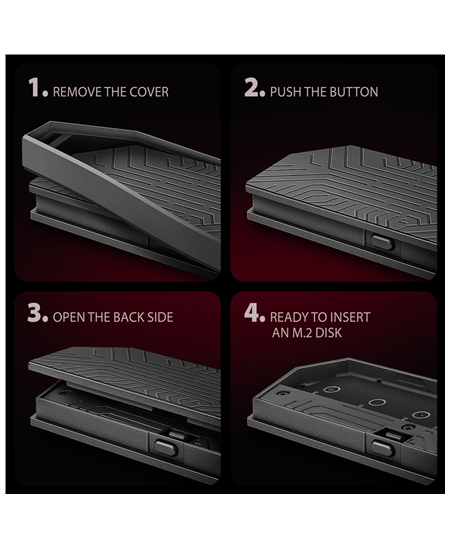 1. REMOVE THE COVER

2. PUSH THE BUTTON

3. OPEN THE BACK SIDE

4. READY TO INSERT AN M.2 DISK