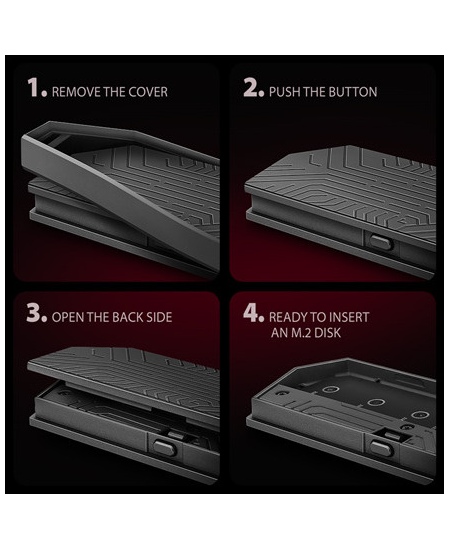 1. REMOVE THE COVER

2. PUSH THE BUTTON

3. OPEN THE BACK SIDE

4. READY TO INSERT AN M.2 DISK